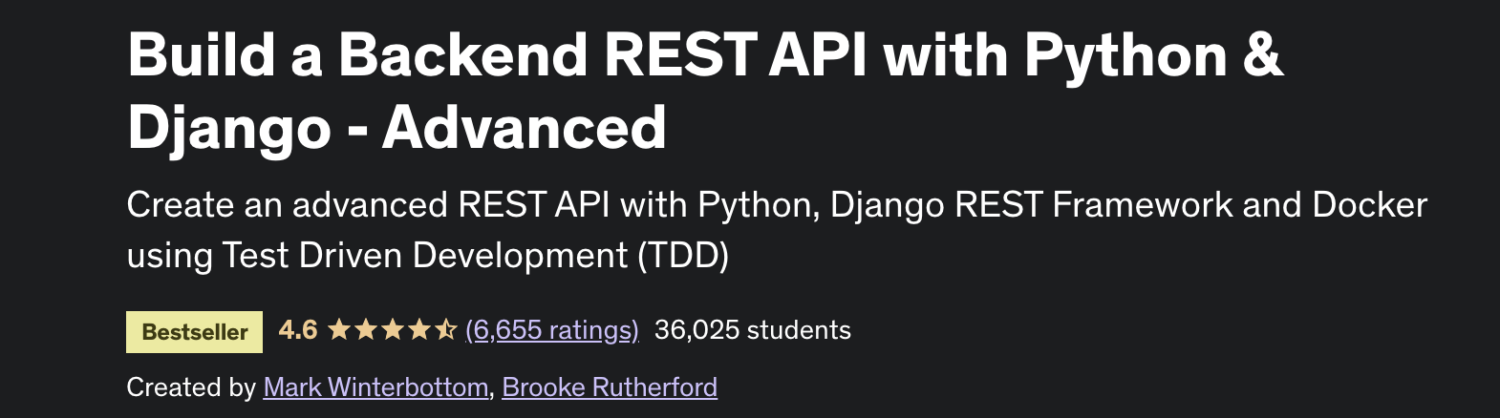 Build a Backend REST API with Python & Django - Advanced

Create an advanced REST API with Python, Django REST Framework and Docker using Test Driven Development (TDD)

Bestseller 4.6 (6,655 ratings) 36,025 students

Created by Mark Winterbottom, Brooke Rutherford