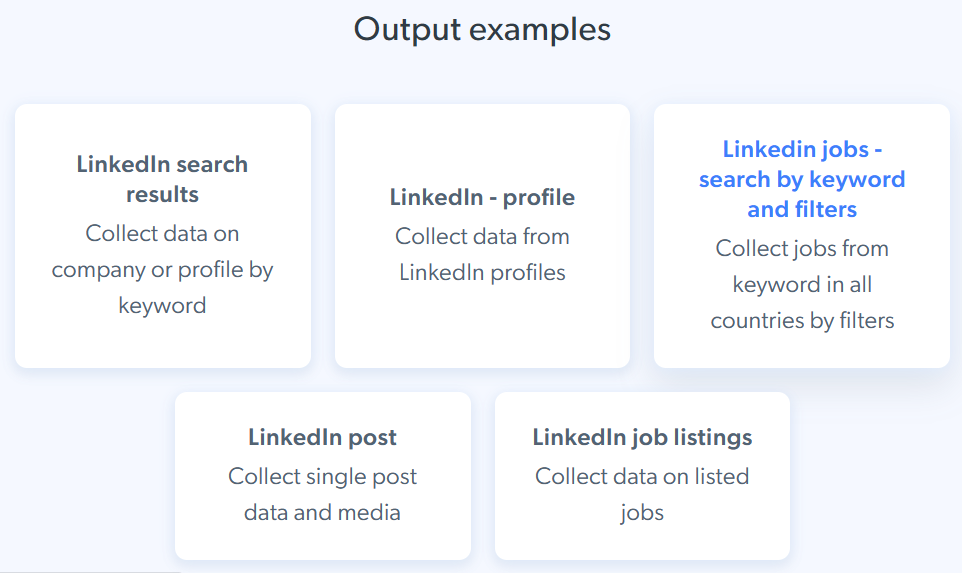 Output examples

LinkedIn search results
Collect data on company or profile by keyword

LinkedIn - profile
Collect data from LinkedIn profiles

Linkedin jobs - search by keyword and filters
Collect jobs from keyword in all countries by filters

LinkedIn post
Collect single post data and media

LinkedIn job listings
Collect data on listed jobs